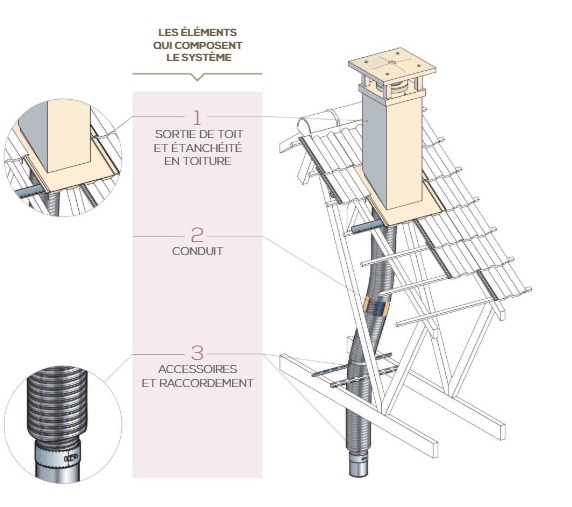 LES ÉLÉMENTS
QUI COMPOSENT
LE SYSTÈME

1
SORTIE DE TOIT
ET ÉTANCHÉITÉ
EN TOITURE

2
CONDUIT

3
ACCESSOIRES
ET RACCORDEMENT